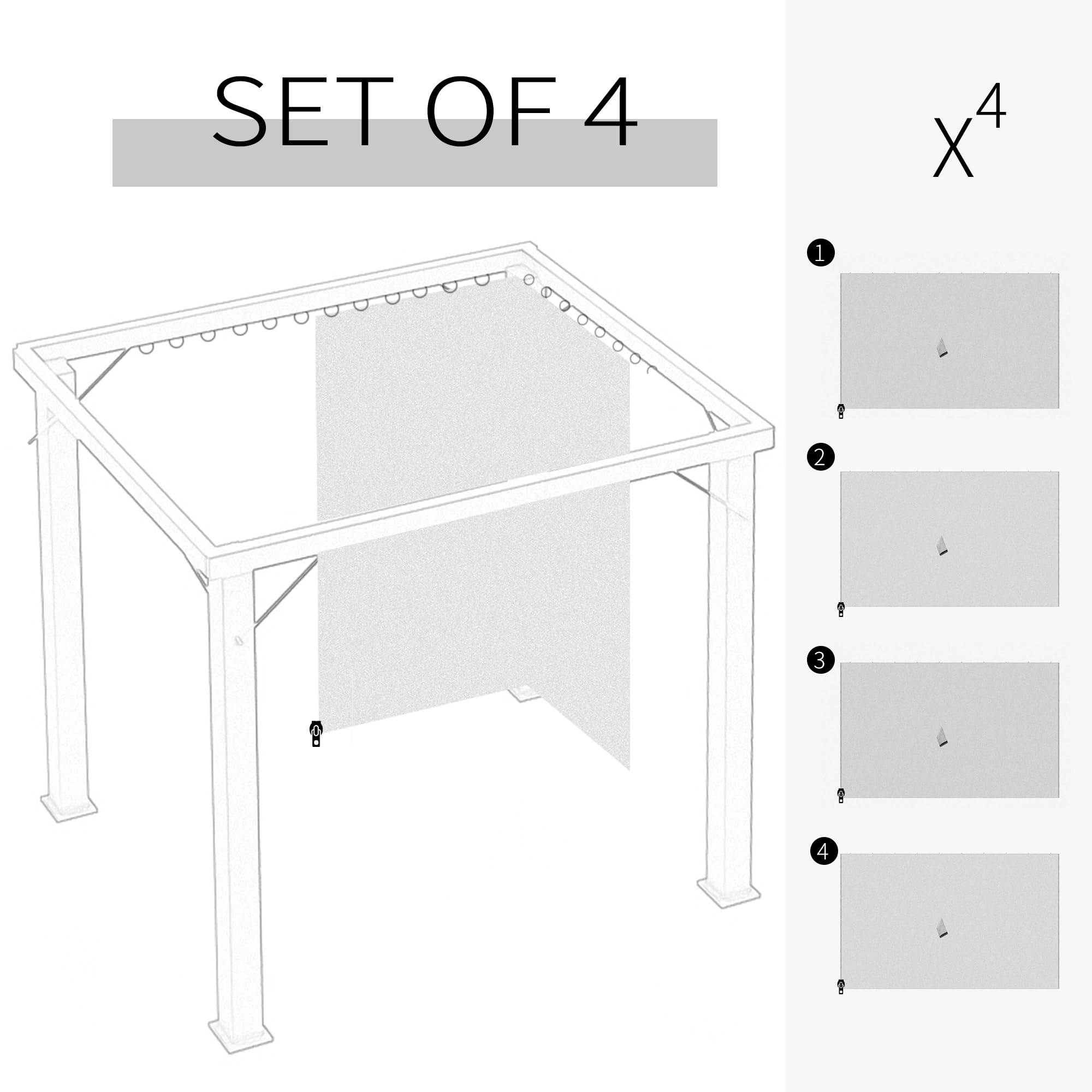 SET OF 4

$X^4$

1

2

3

4